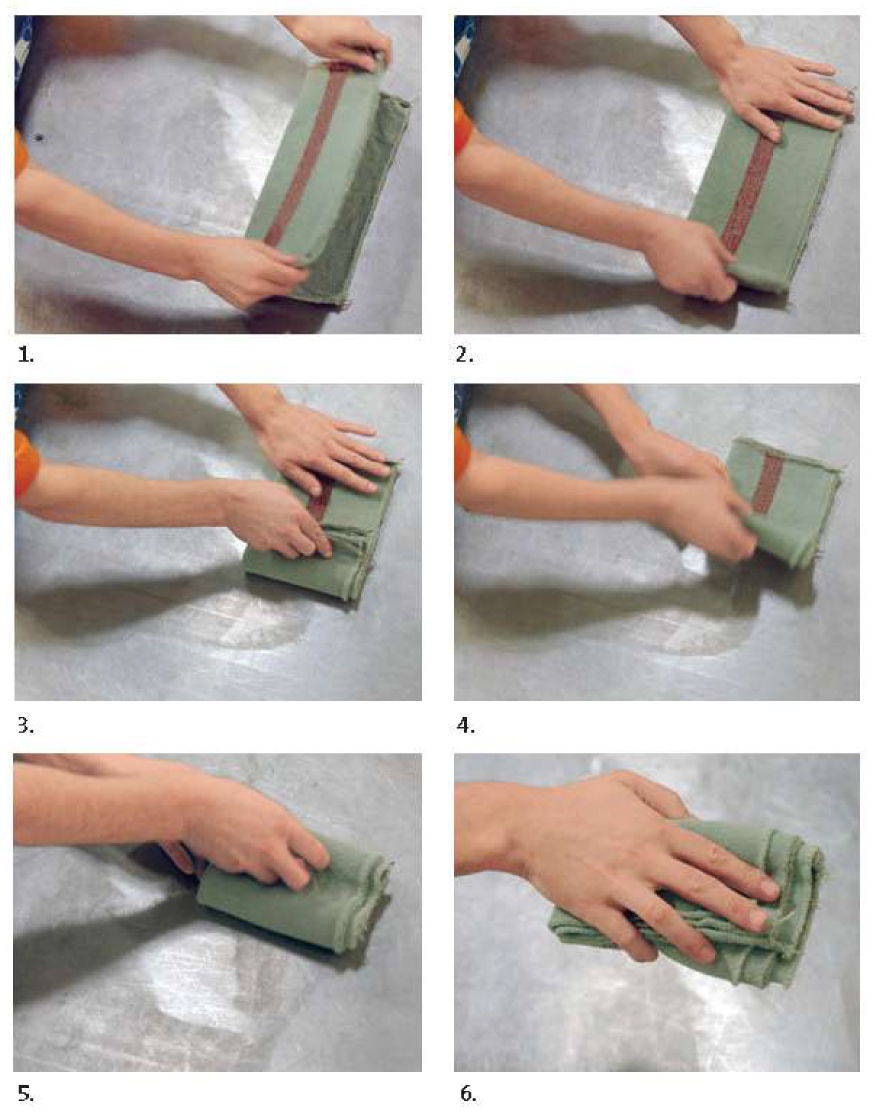 1.

2.

3.

4.

5.

6.